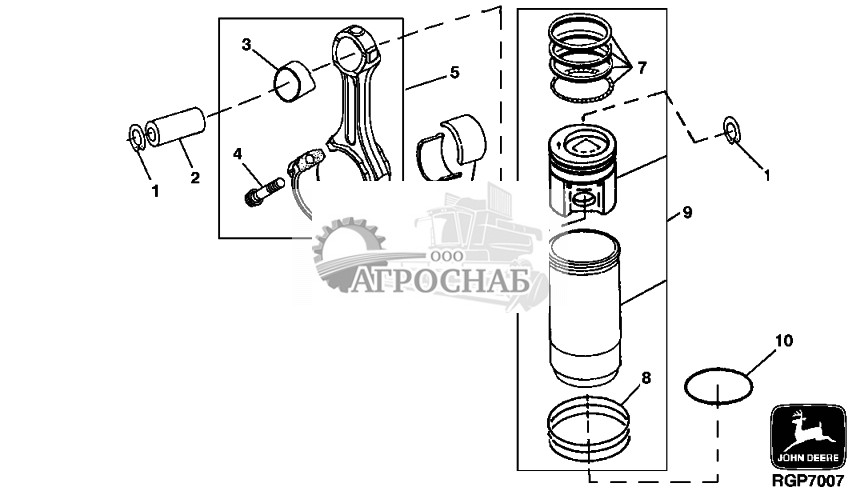 3
5
7
1
2
4
1
9
ООО
АГРОСНАБ
10
8
JOHN DEERE
RGP7007